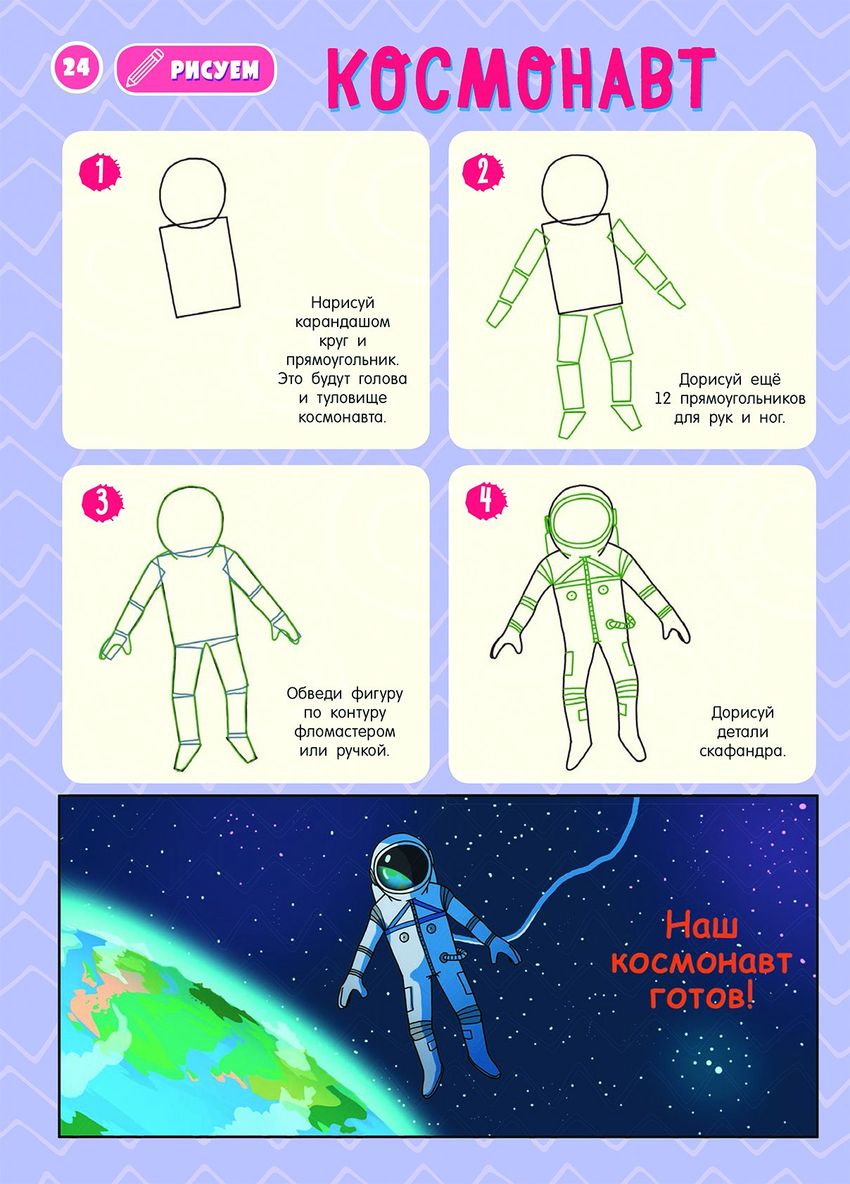 24 РИСУЕМ КОСМОНАВТ

1

Нарисуй карандашом круг и прямоугольник. Это будут голова и туловище космонавта.

2

Дорисуй ещё 12 прямоугольников для рук и ног.

3

Обведи фигуру по контуру фломастером или ручкой.

4

Дорисуй детали скафандра.

Наш космонавт готов!