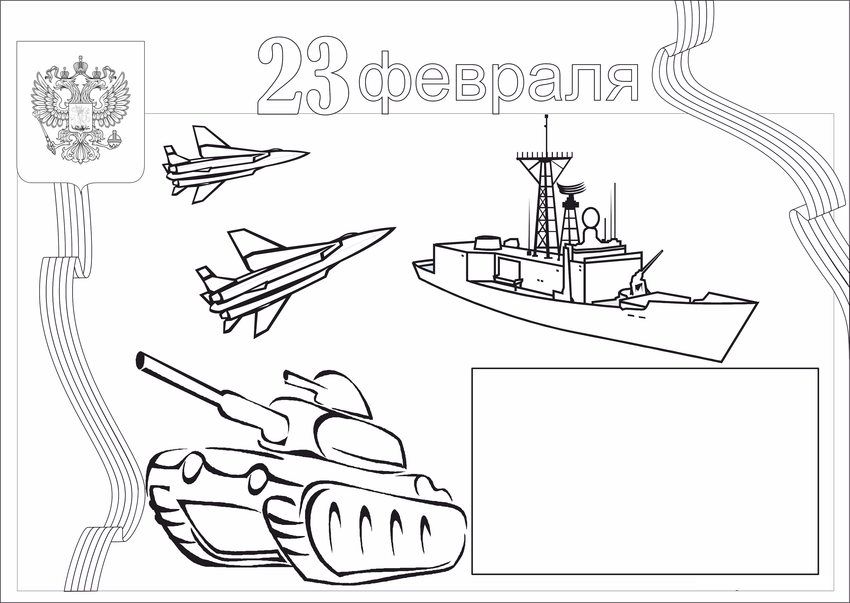 23 февраля