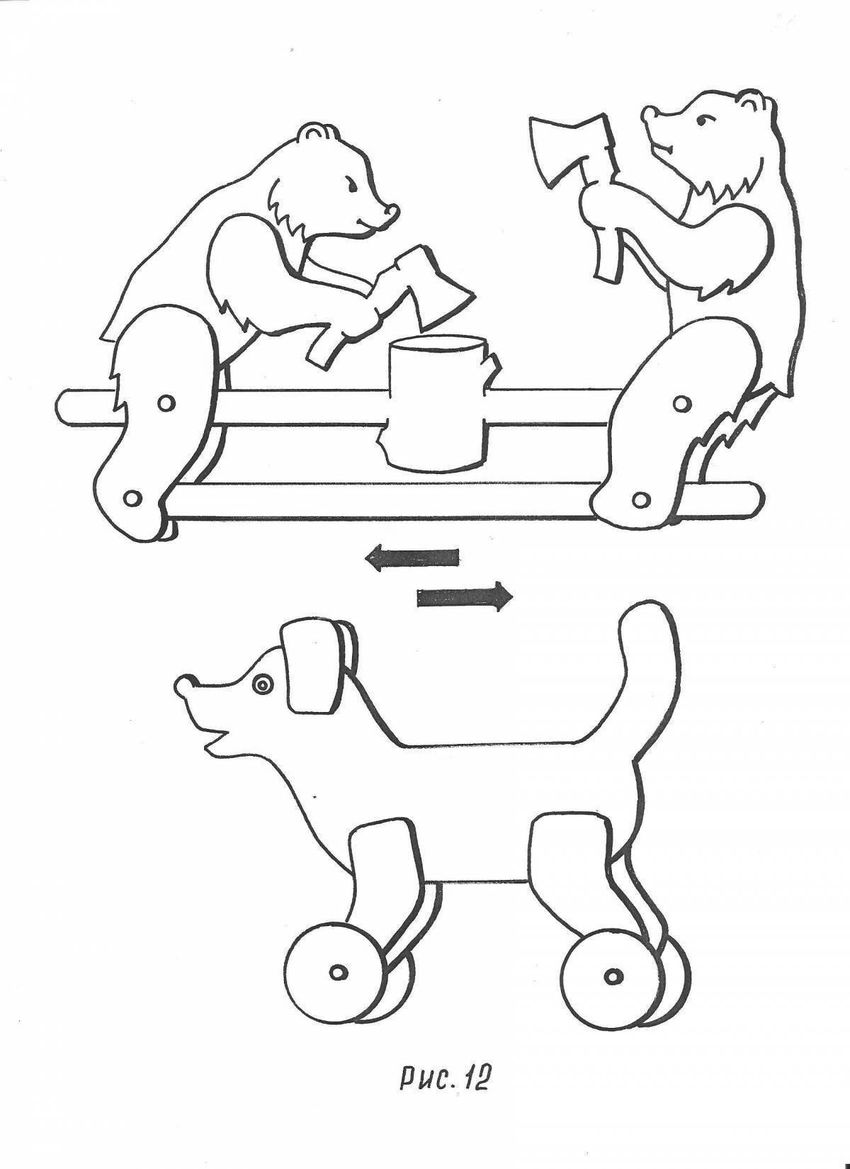 Рис. 12