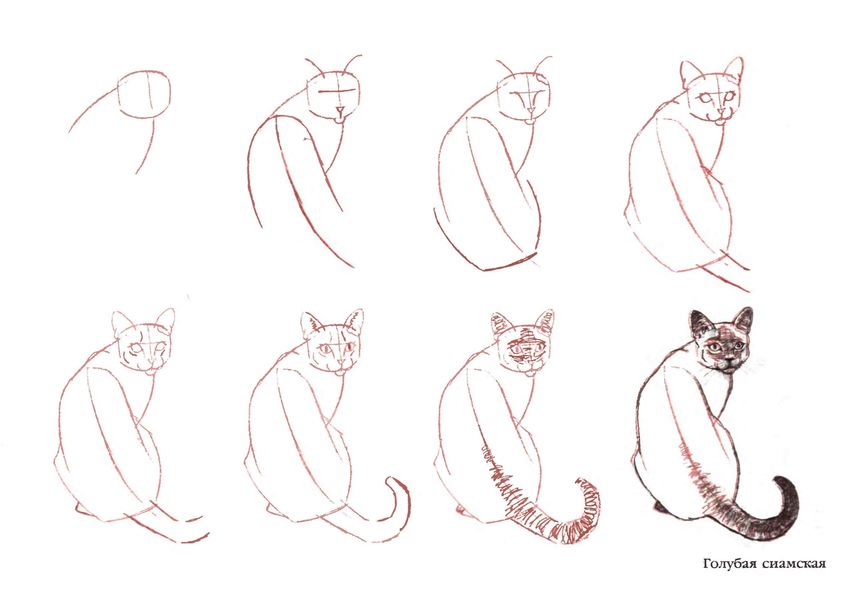 Голубая сиамская