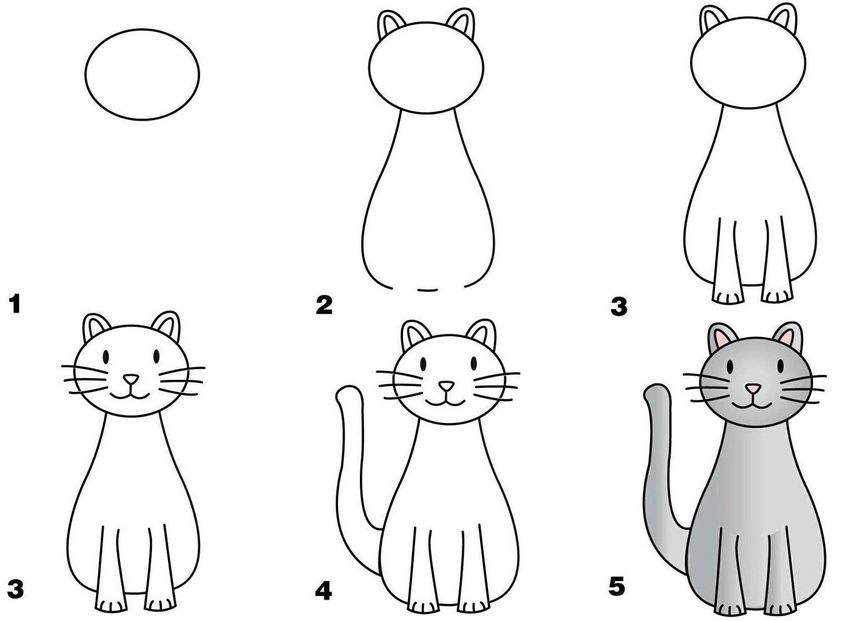 1

2

3

3

4

5