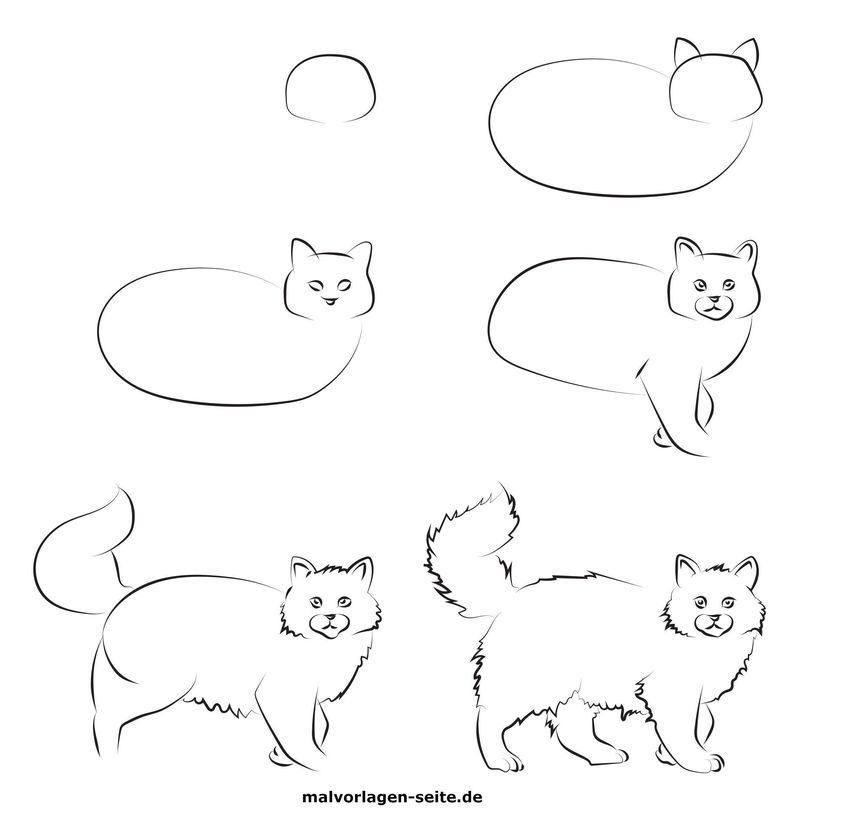 malvorlagen-seite.de