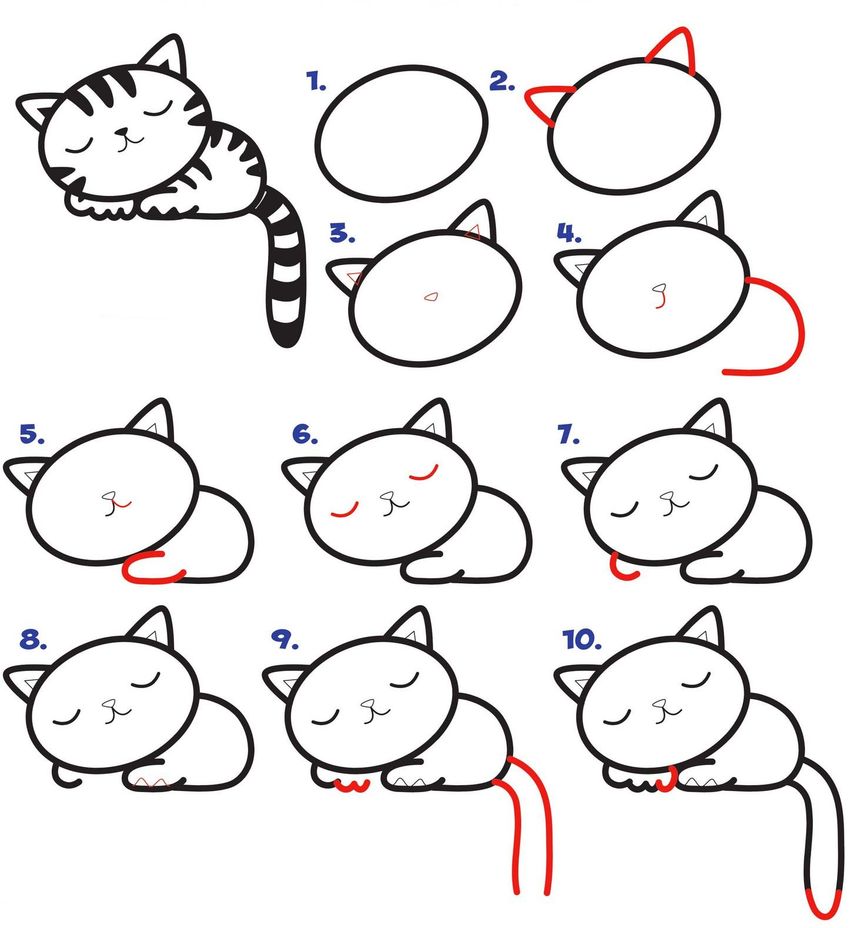 1.
2.
3.
4.
5.
6.
7.
8.
9.
10.