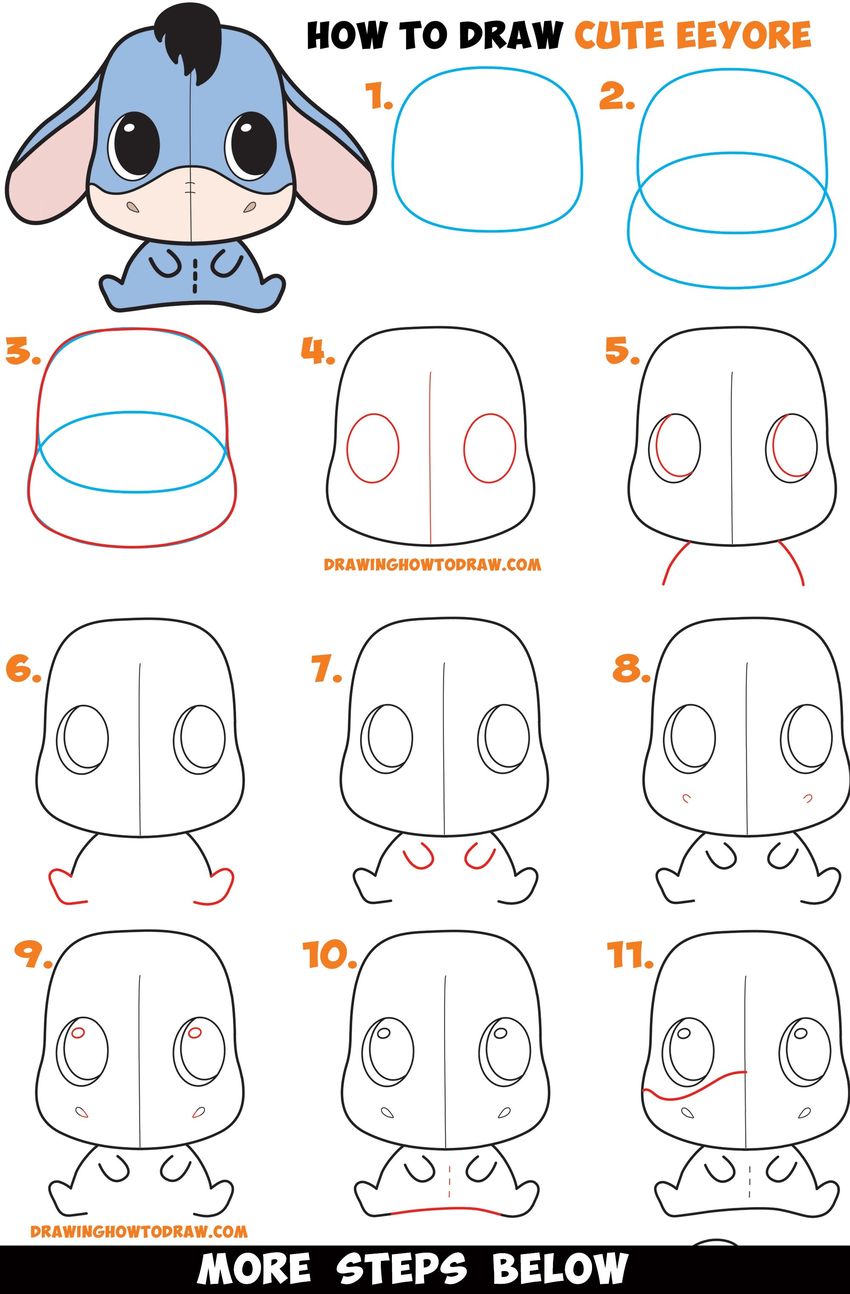 HOW TO DRAW CUTE EEYORE

1.

2.

3.

4.

5.

DRAWINGHOWTODRAW.COM

6.

7.

8.

9.

10.

11.

DRAWINGHOWTODRAW.COM

MORE STEPS BELOW