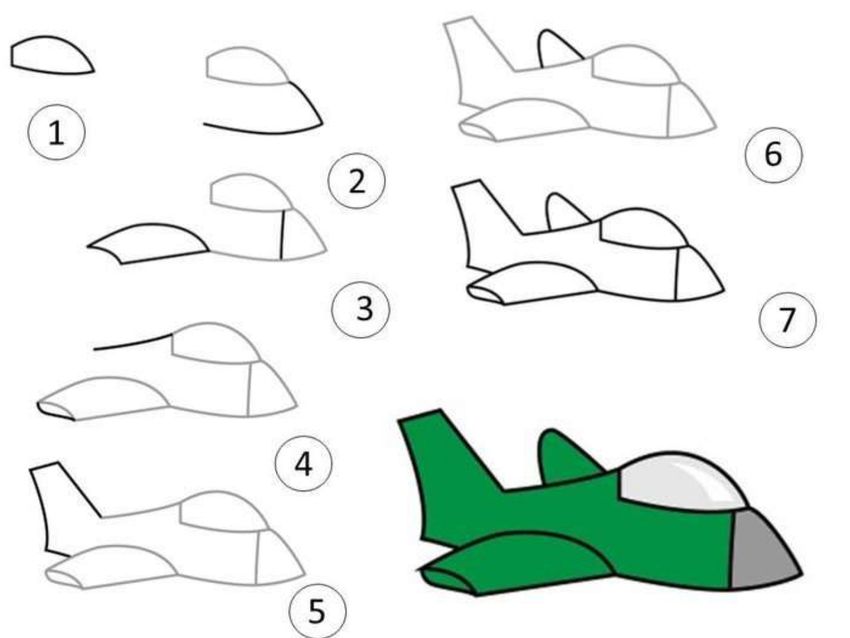 1

2

3

4

5

6

7