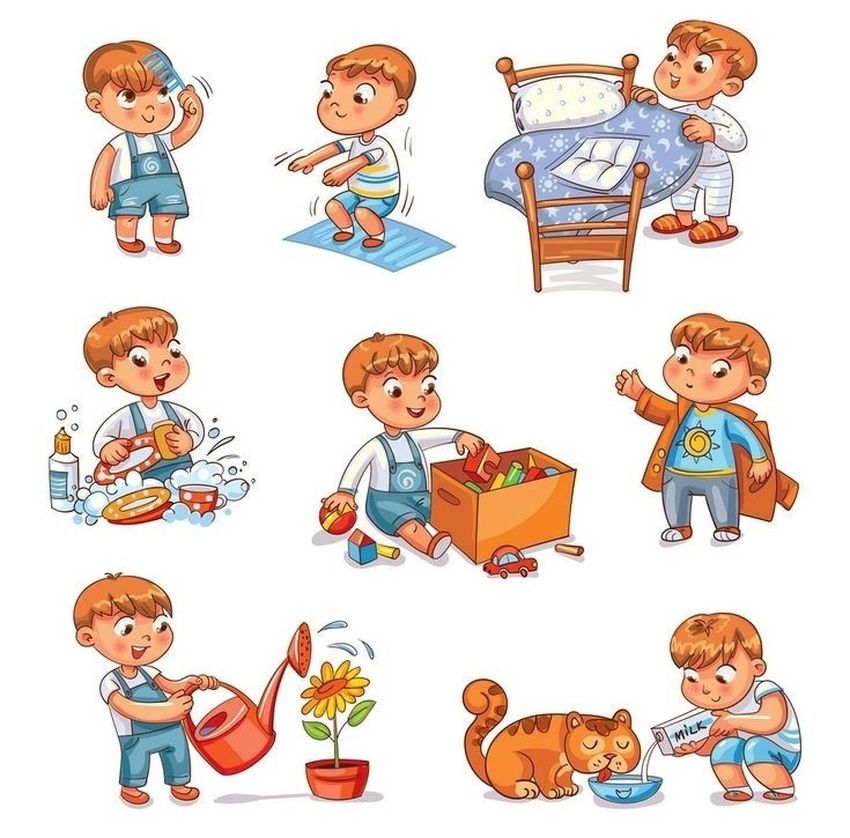 MILK